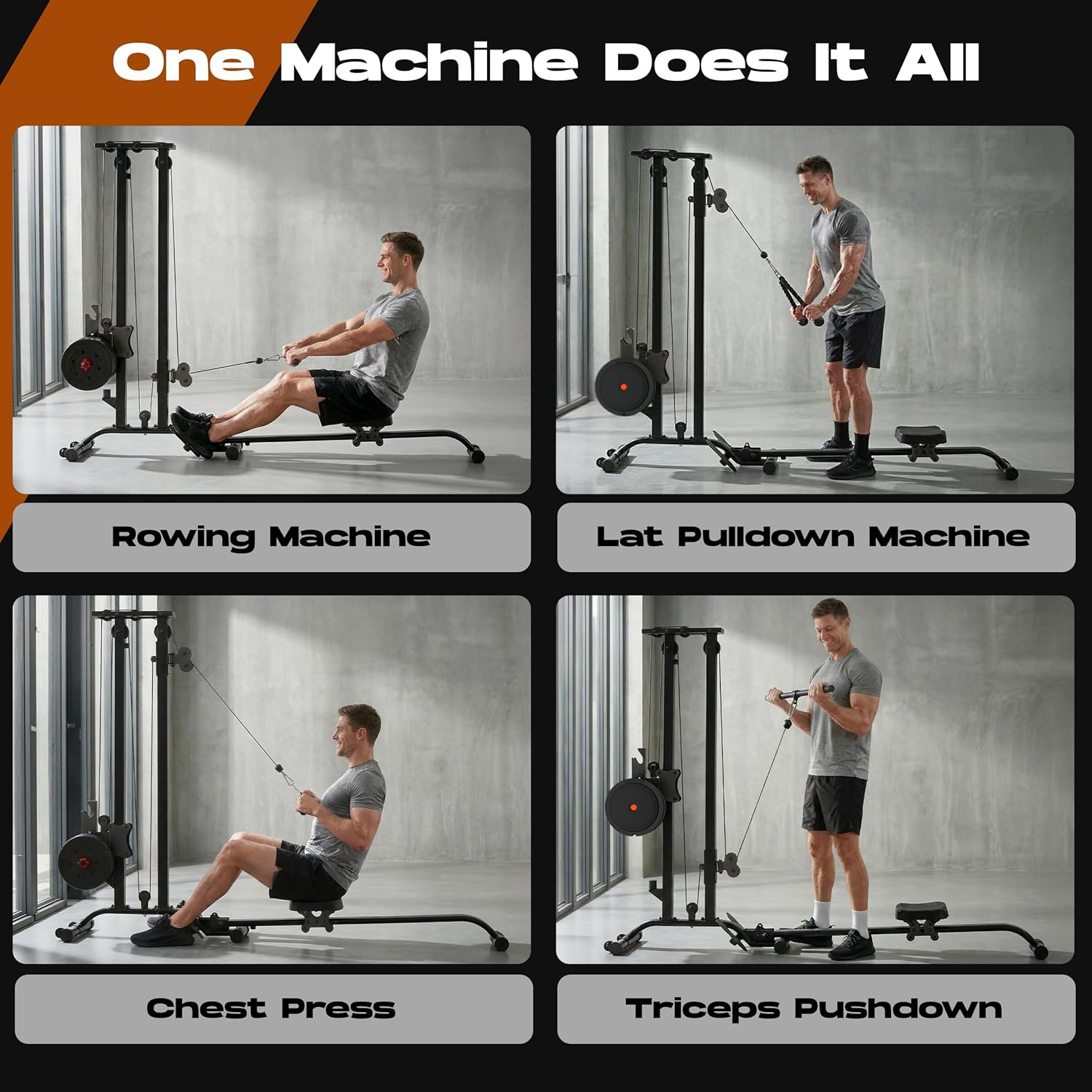 One Machine Does It All

Rowing Machine

Lat Pulldown Machine

Chest Press

Triceps Pushdown