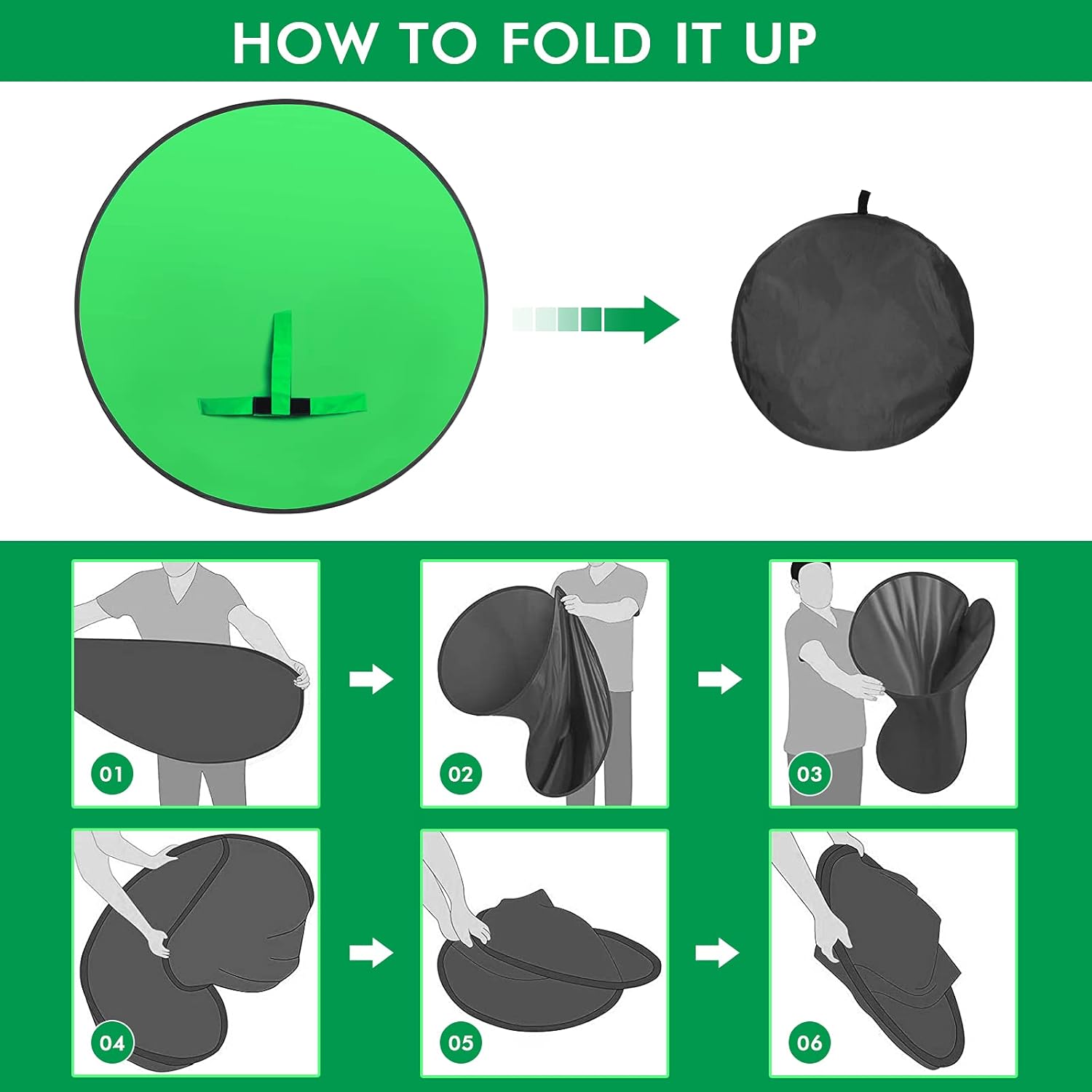 HOW TO FOLD IT UP

01

02

03

04

05

06