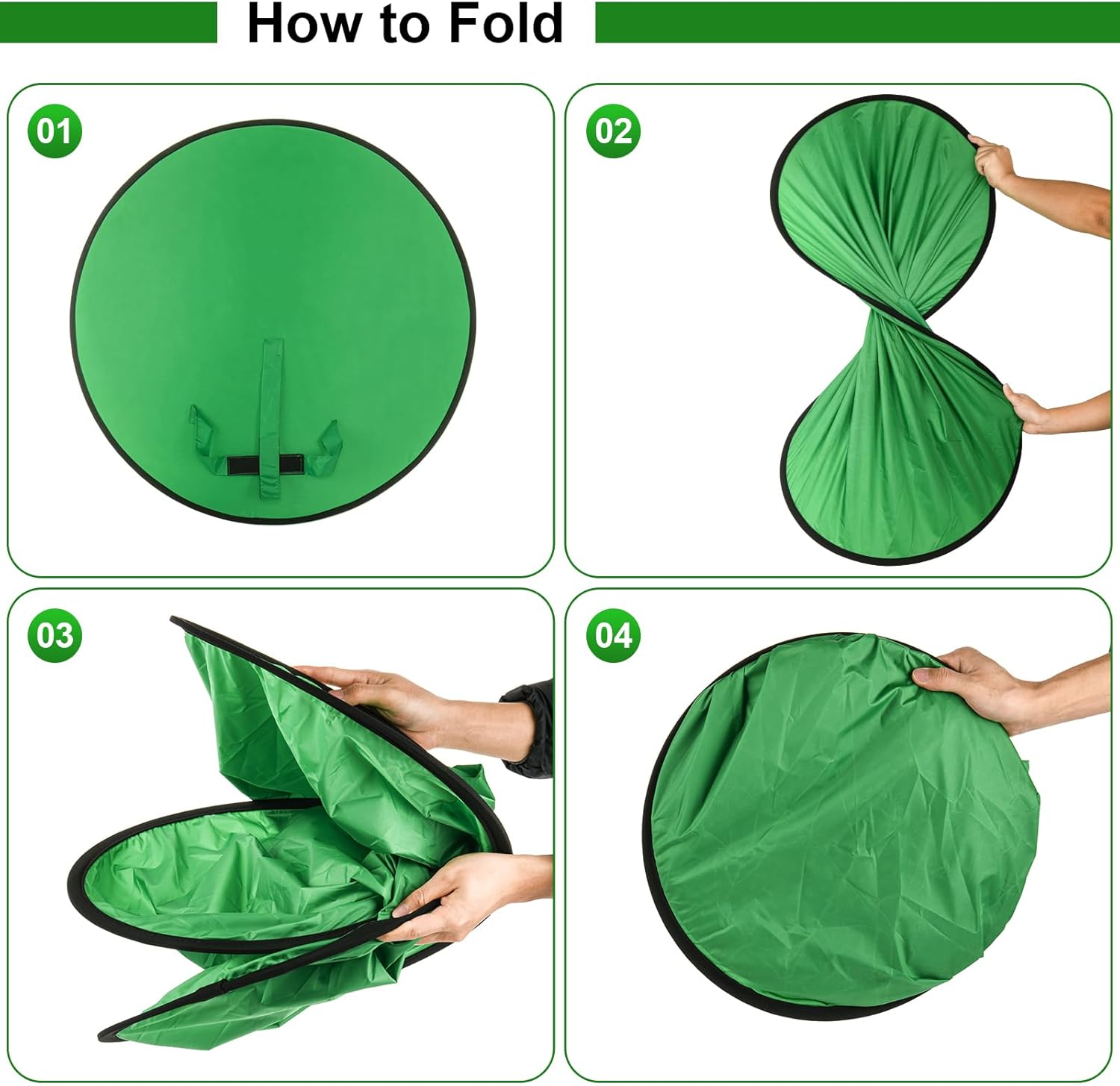 How to Fold

01

02

03

04