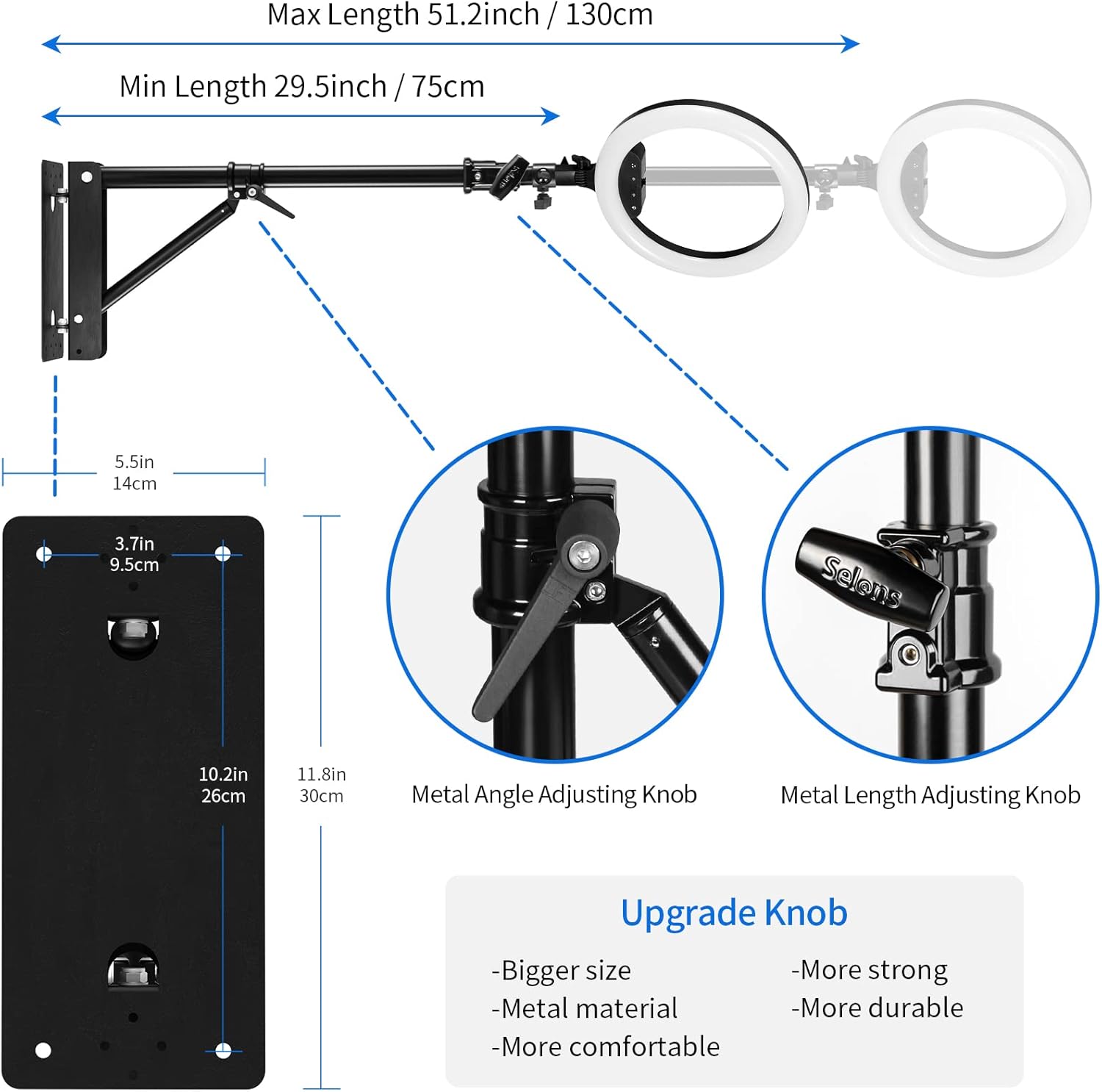 Max Length 51.2inch / 130cm

Min Length 29.5inch / 75cm

5.5in
14cm

3.7in
9.5cm

10.2in
26cm

11.8in
30cm

Selens

Metal Angle Adjusting Knob

Metal Length Adjusting Knob

Upgrade Knob

-Bigger size
-Metal material
-More comfortable

-More strong
-More durable