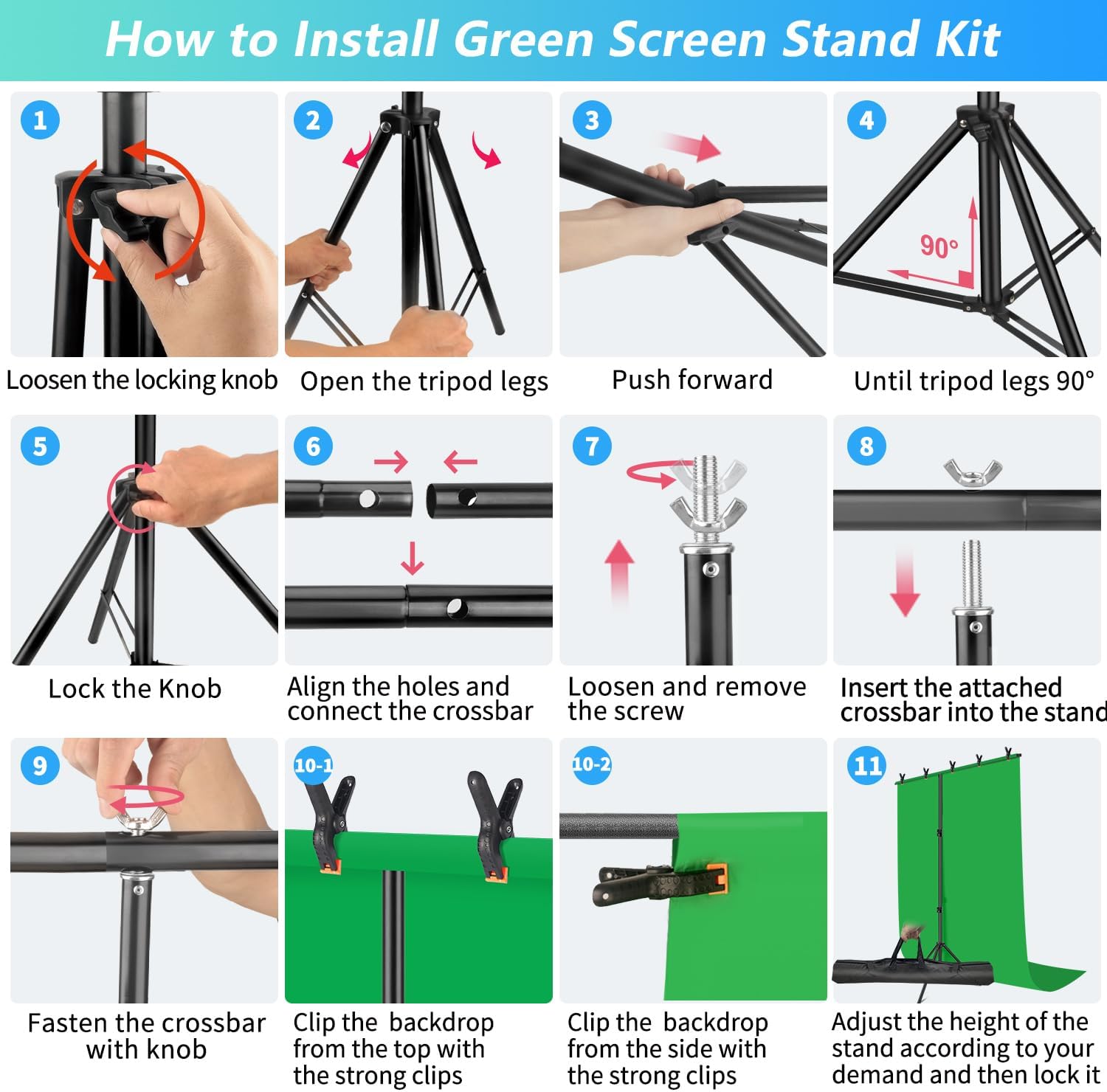 How to Install Green Screen Stand Kit

1
Loosen the locking knob

2
Open the tripod legs

3
Push forward

4
90°
Until tripod legs 90°

5
Lock the Knob

6
Align the holes and connect the crossbar

7
Loosen and remove the screw

8
Insert the attached crossbar into the stand

9
Fasten the crossbar with knob

10-1
Clip the backdrop from the top with the strong clips

10-2
Clip the backdrop from the side with the strong clips

11
Adjust the height of the stand according to your demand and then lock it