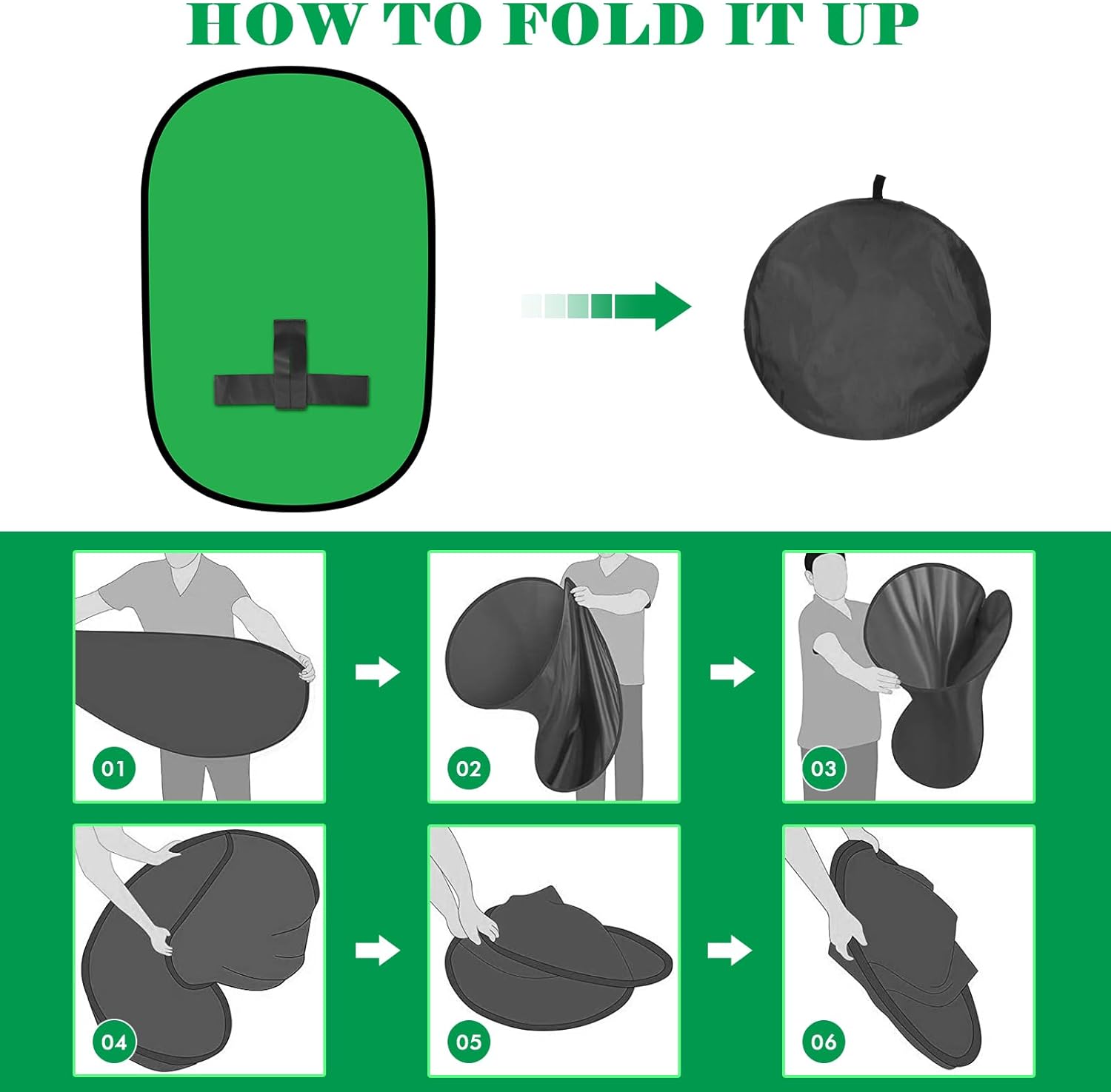 HOW TO FOLD IT UP

01

02

03

04

05

06